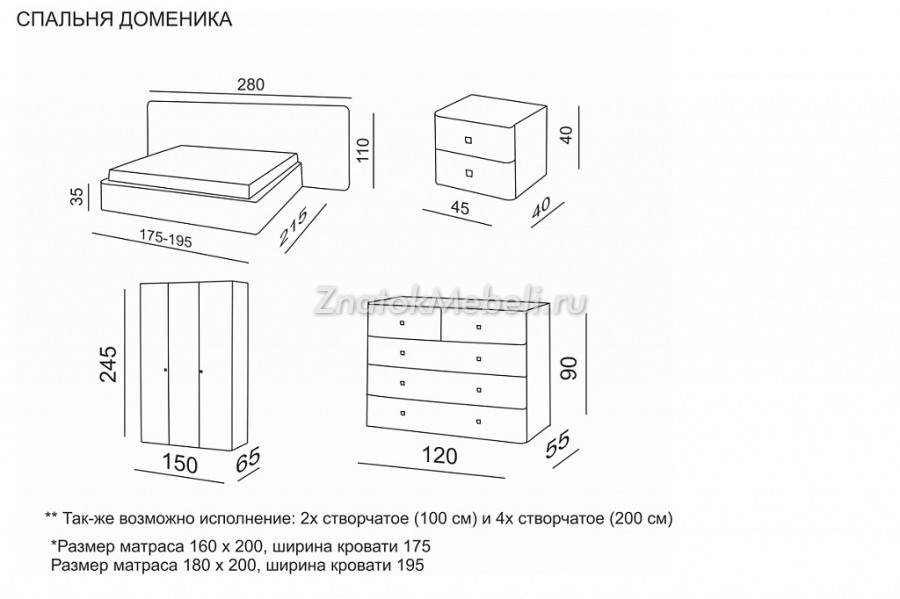 СПАЛЬНЯ ДОМЕНИКА

280

110

35

175-195

215

40

45

40

ZnatokMebeli.ru

245

150

65

90

120

55

** Так-же возможно исполнение: 2х створчатое (100 см) и 4х створчатое (200 см)

*Размер матраса 160 х 200, ширина кровати 175
Размер матраса 180 х 200, ширина кровати 195